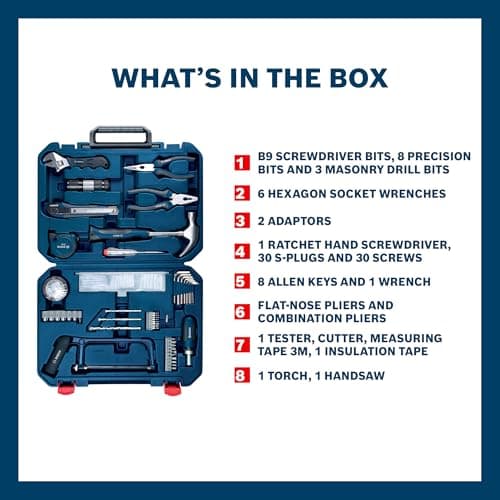 WHAT'S IN THE BOX

1 B9 SCREWDRIVER BITS, 8 PRECISION BITS AND 3 MASONRY DRILL BITS

2 6 HEXAGON SOCKET WRENCHES

3 2 ADAPTORS

4 1 RATCHET HAND SCREWDRIVER, 30 S-PLUGS AND 30 SCREWS

5 8 ALLEN KEYS AND 1 WRENCH

6 FLAT-NOSE PLIERS AND COMBINATION PLIERS

7 1 TESTER, CUTTER, MEASURING TAPE 3M, 1 INSULATION TAPE

8 1 TORCH, 1 HANDSAW